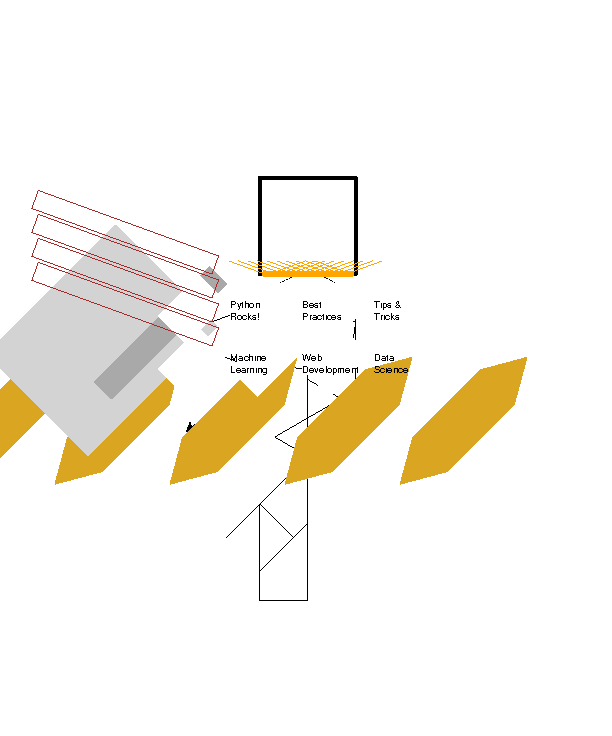 Python Rocks!

Best Practices

Tips & Tricks

Machine Learning

Web Development

Data Science